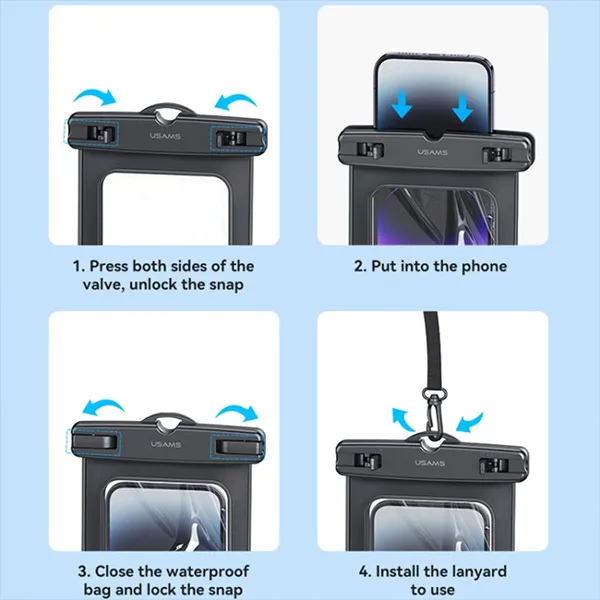 USAMS

1. Press both sides of the valve, unlock the snap

USAMS

2. Put into the phone

USAMS

3. Close the waterproof bag and lock the snap

USAMS

4. Install the lanyard to use