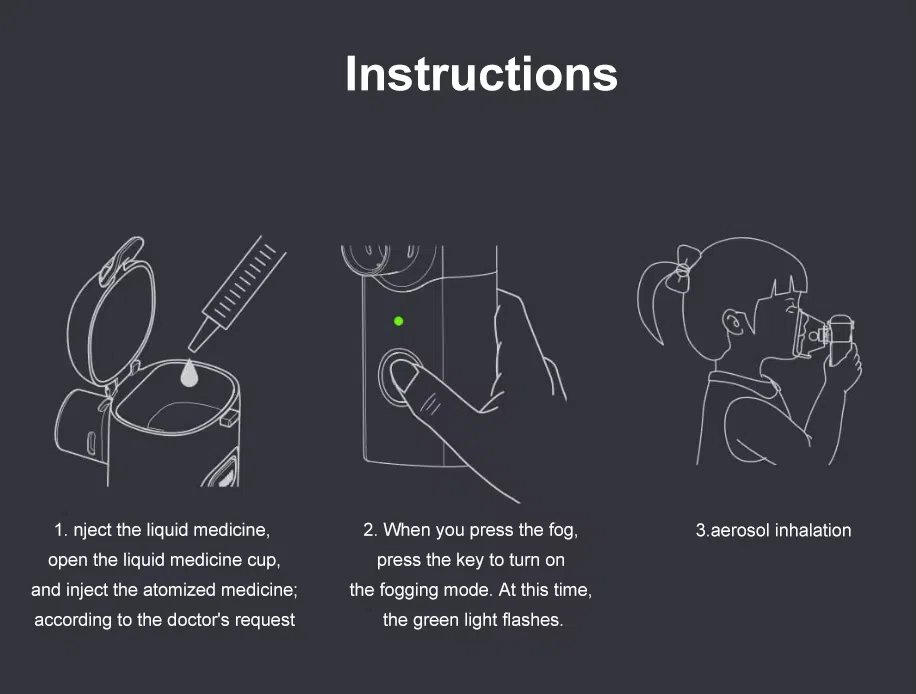 Instructions

1. nject the liquid medicine, open the liquid medicine cup, and inject the atomized medicine; according to the doctor's request

2. When you press the fog, press the key to turn on the fogging mode. At this time, the green light flashes.

3.aerosol inhalation