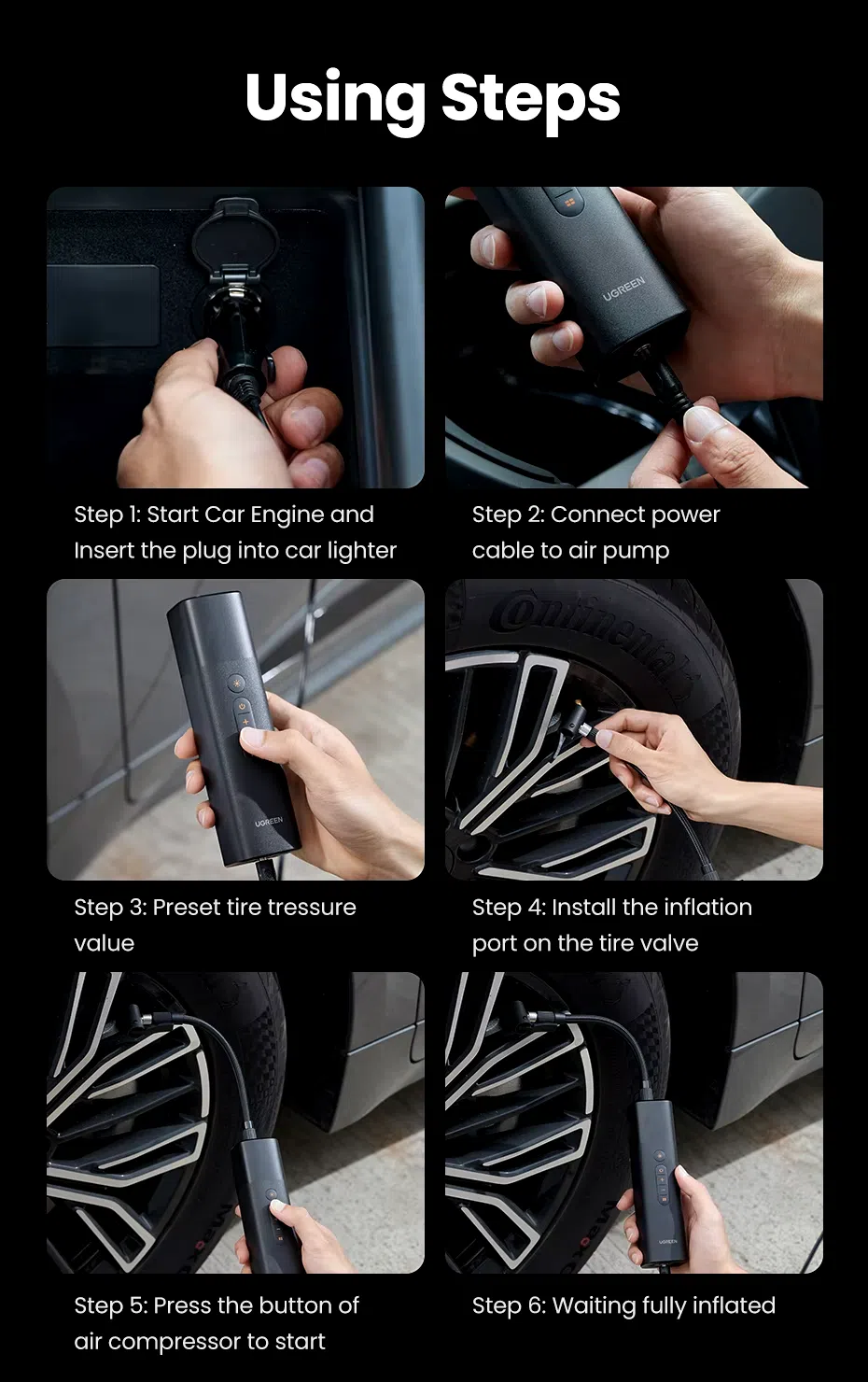 Using Steps

UGREEN

Step 1: Start Car Engine and Insert the plug into car lighter

Step 2: Connect power cable to air pump

UGREEN

Continental

Step 3: Preset tire tressure value

Step 4: Install the inflation port on the tire valve

UGREEN

Step 5: Press the button of air compressor to start

Step 6: Waiting fully inflated