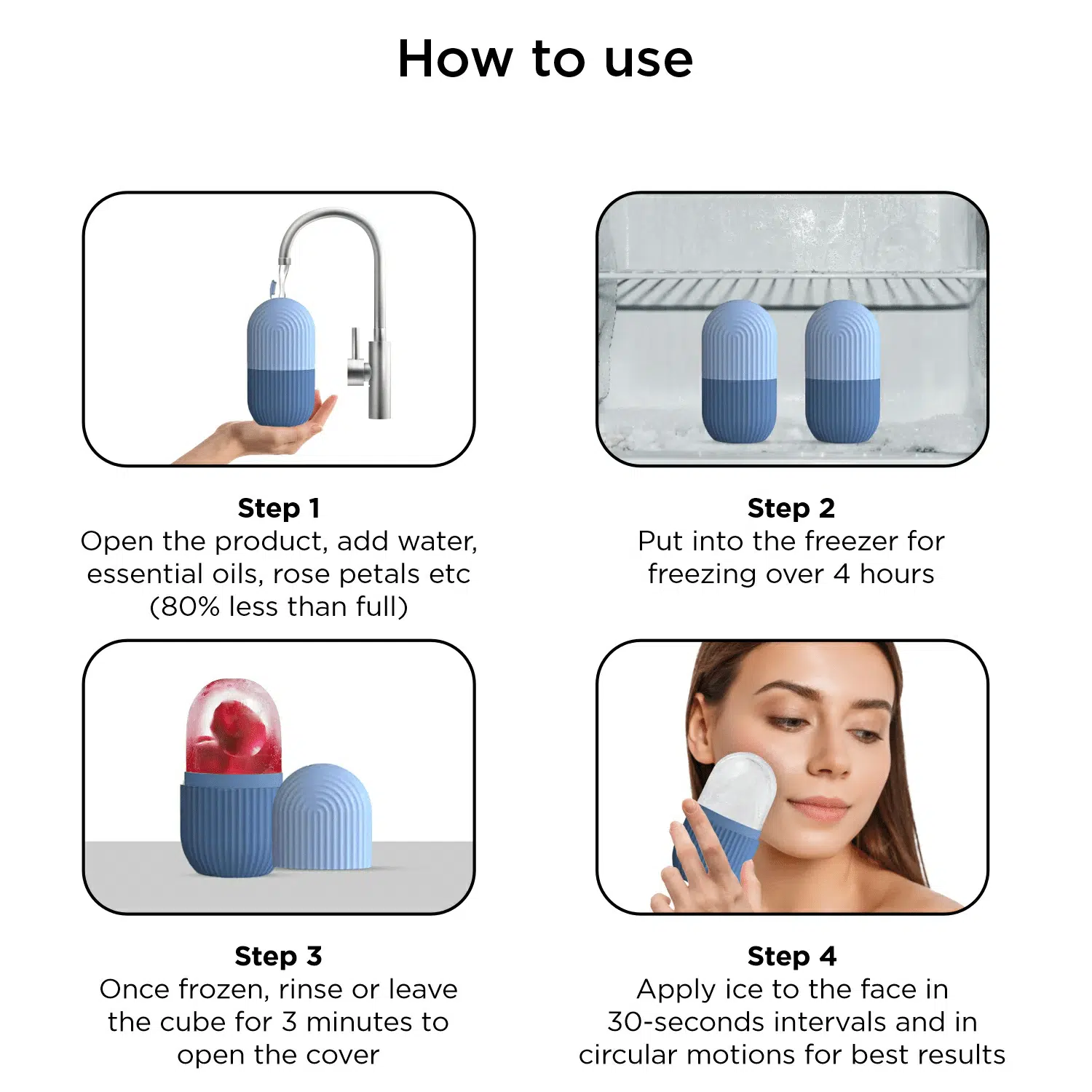 How to use

Step 1
Open the product, add water, essential oils, rose petals etc (80% less than full)

Step 2
Put into the freezer for freezing over 4 hours

Step 3
Once frozen, rinse or leave the cube for 3 minutes to open the cover

Step 4
Apply ice to the face in 30-seconds intervals and in circular motions for best results