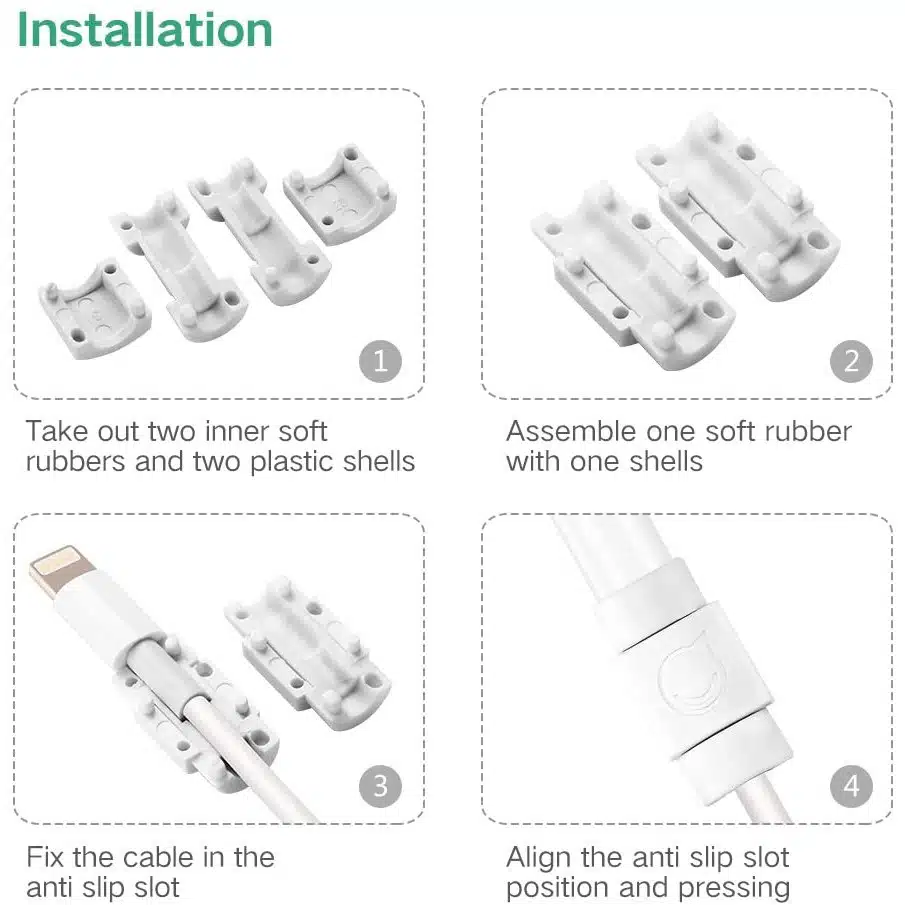 Installation

1

Take out two inner soft rubbers and two plastic shells

2

Assemble one soft rubber with one shells

3

Fix the cable in the anti slip slot

4

Align the anti slip slot position and pressing